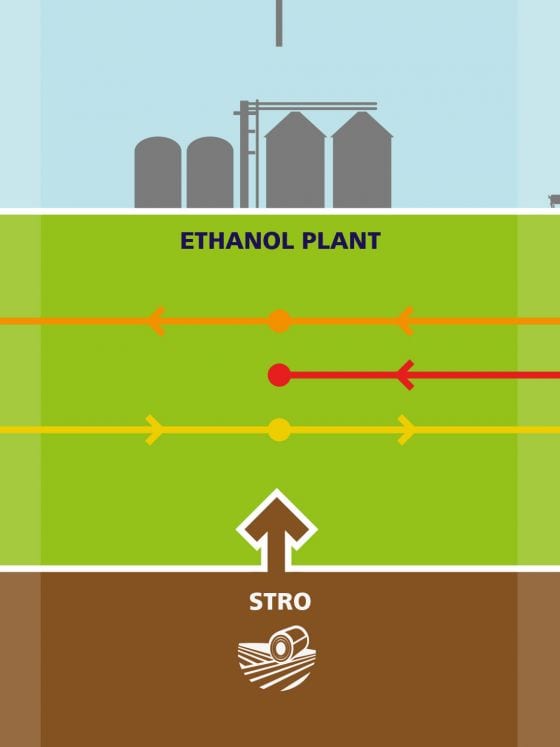 ETHANOL PLANT

STRO